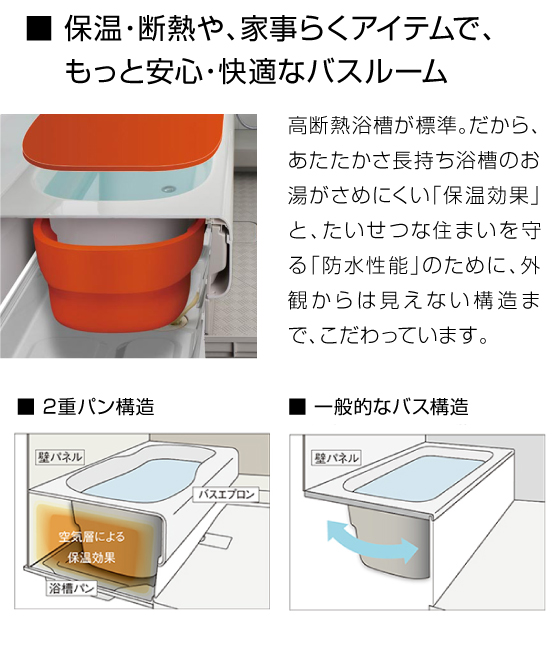 ■ 保温・断熱や、家事らくアイテムで、もっと安心・快適なバスルーム

高断熱浴槽が標準。だから、あたたかさ長持ち浴槽のお湯がさめにくい「保温効果」と、たいせつな住まいを守る「防水性能」のために、外観からは見えない構造まで、こだわっています。

■ 2重パン構造

壁パネル
バスエプロン
空気層による保温効果
浴槽パン

■ 一般的なバス構造

壁パネル