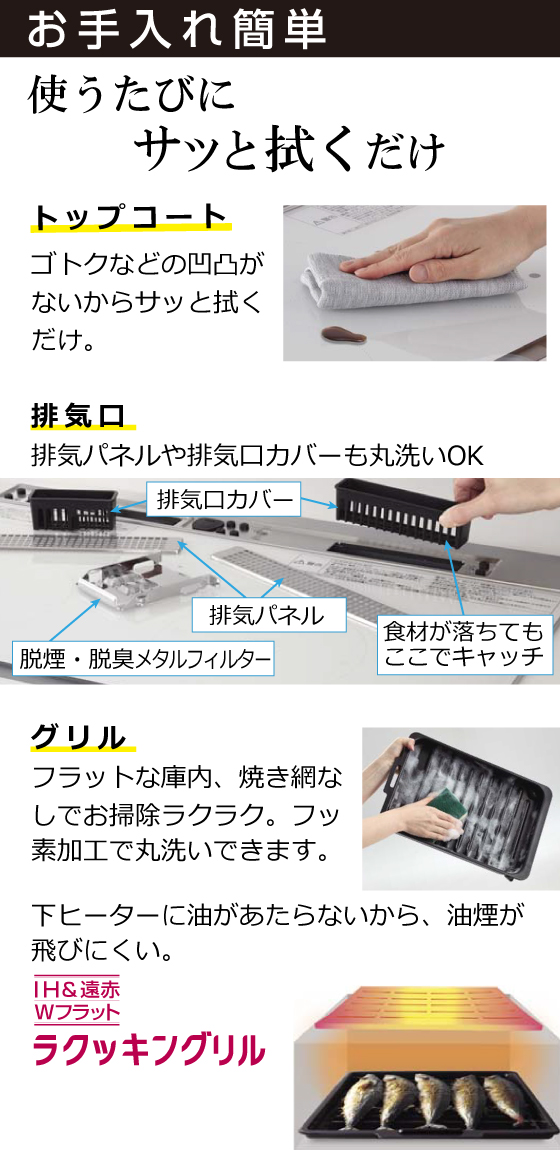 お手入れ簡単

使うたびに
サッと拭くだけ

トップコート

ゴトクなどの凹凸がないからサッと拭くだけ。

排気口

排気パネルや排気口カバーも丸洗いOK

排気口カバー

排気パネル

脱煙・脱臭メタルフィルター

食材が落ちてもここでキャッチ

グリル

フラットな庫内、焼き網なしでお掃除ラクラク。フッ素加工で丸洗いできます。

下ヒーターに油があたらないから、油煙が飛びにくい。

IH＆遠赤
Wフラット
ラクッキングリル