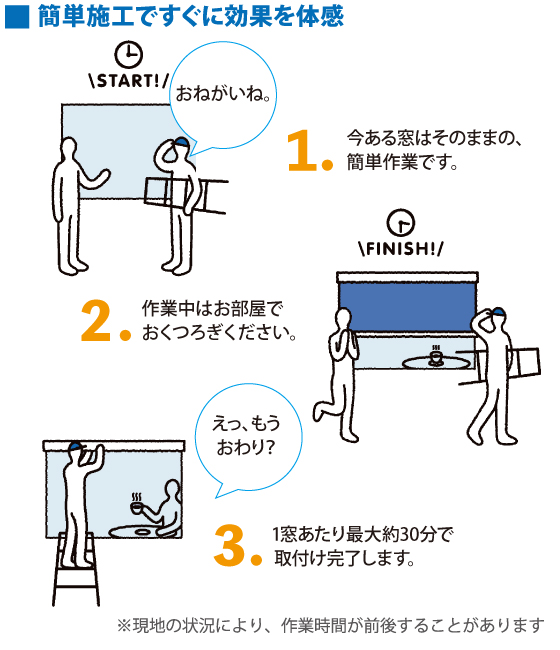 ■ 簡単施工ですぐに効果を体感

\START!/

おねがいね。

1. 今ある窓はそのままの、簡単作業です。

\FINISH!/

2. 作業中はお部屋でおくつろぎください。

えっ、もうおわり?

3. 1窓あたり最大約30分で取付け完了します。

※現地の状況により、作業時間が前後することがあります