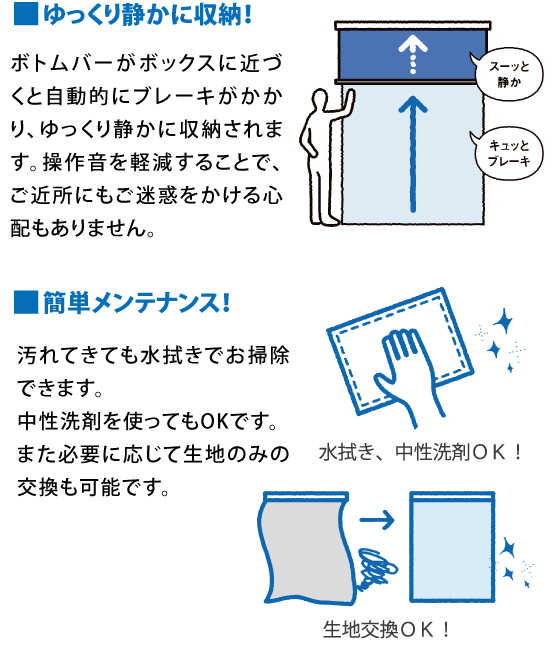 ■ゆっくり静かに収納！

ボトムバーがボックスに近づくと自動的にブレーキがかかり、ゆっくり静かに収納されます。操作音を軽減することで、ご近所にもご迷惑をかける心配もありません。

スーッと静か

キュッとブレーキ

■簡単メンテナンス！

汚れてきても水拭きでお掃除できます。
中性洗剤を使ってもOKです。
また必要に応じて生地のみの交換も可能です。

水拭き、中性洗剤ＯＫ！

生地交換ＯＫ！